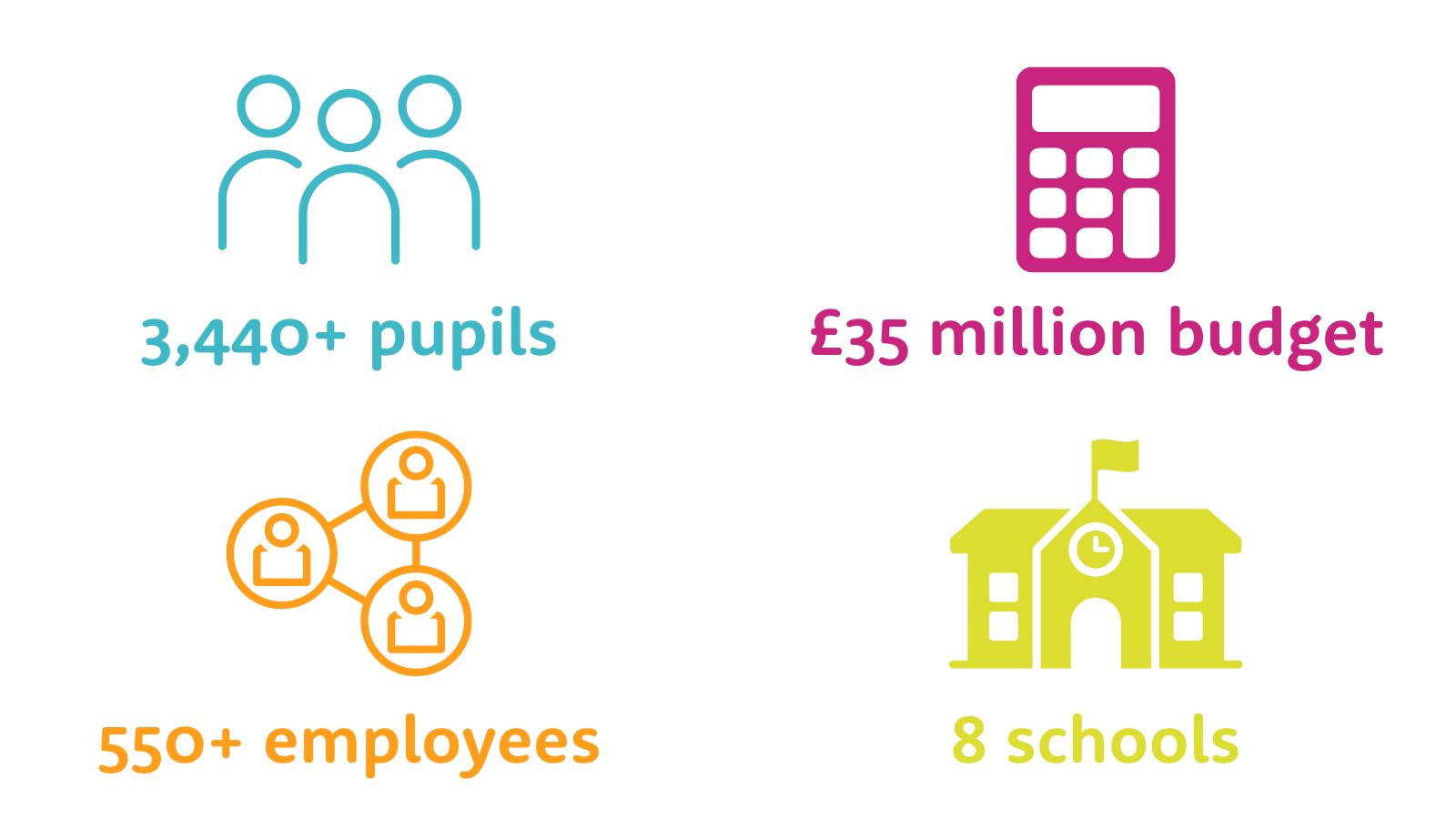 3,440+ pupils

£35 million budget

550+ employees

8 schools